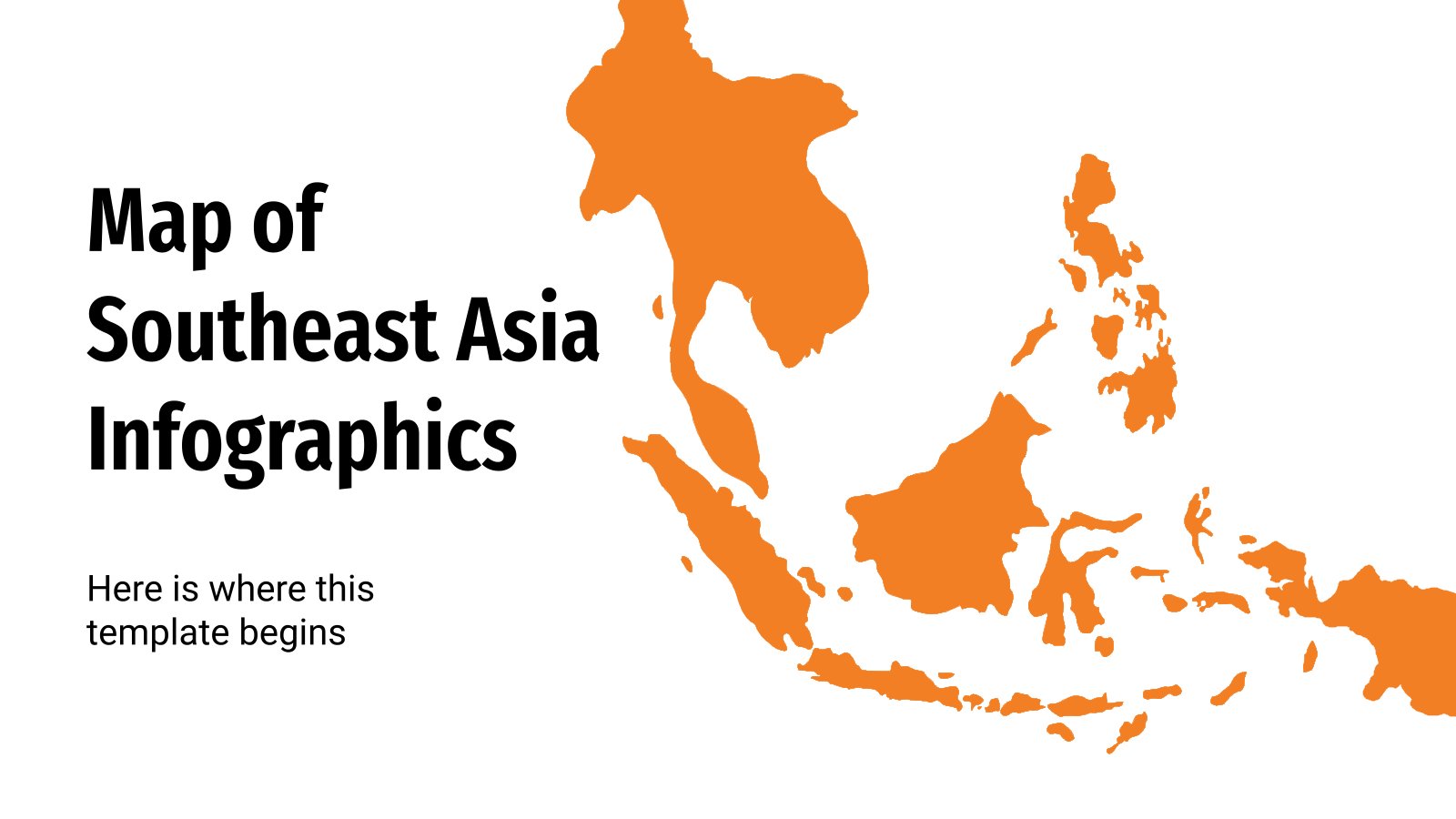 Map of Southeast Asia Infographics

Here is where this template begins